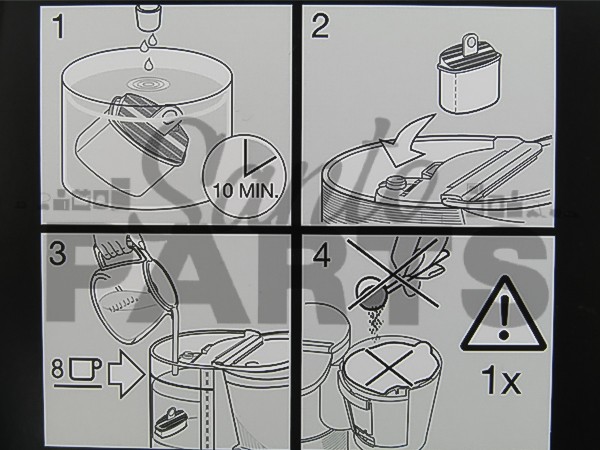 1

10 MIN.

2

3

8

4

1x

Santo PARTS